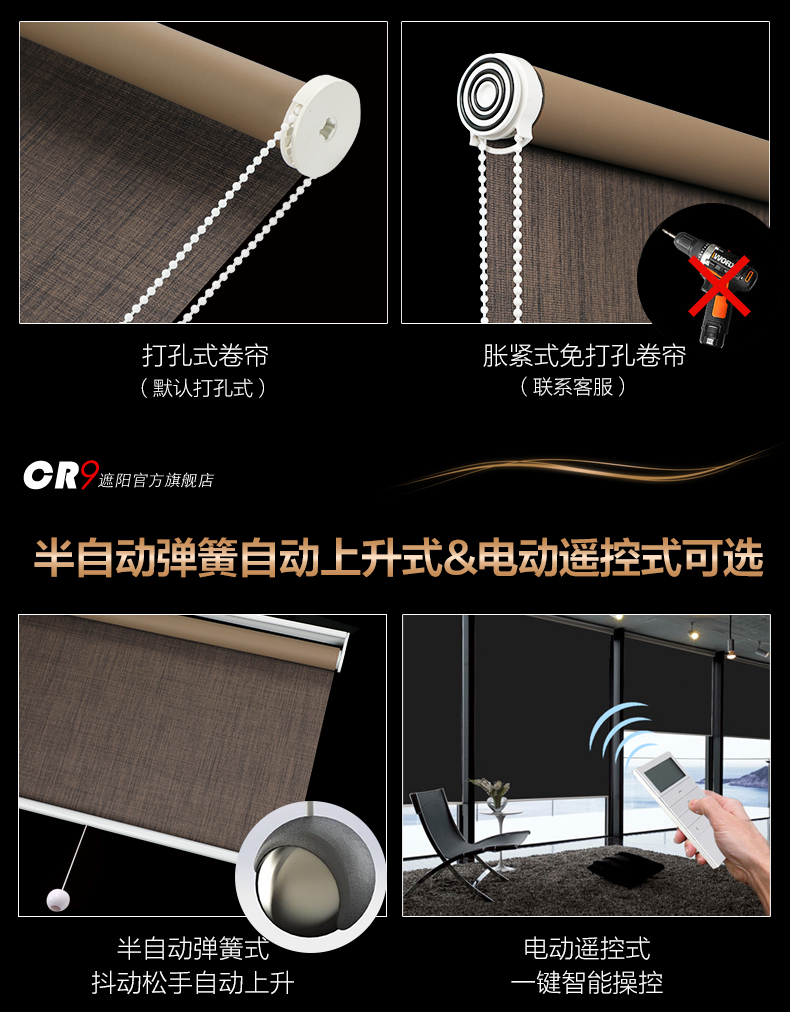 打孔式卷帘
（默认打孔式）

胀紧式免打孔卷帘
（联系客服）

WORX

CR9 遮阳官方旗舰店

半自动弹簧自动上升式&电动遥控式可选

半自动弹簧式
抖动松手自动上升

电动遥控式
一键智能操控