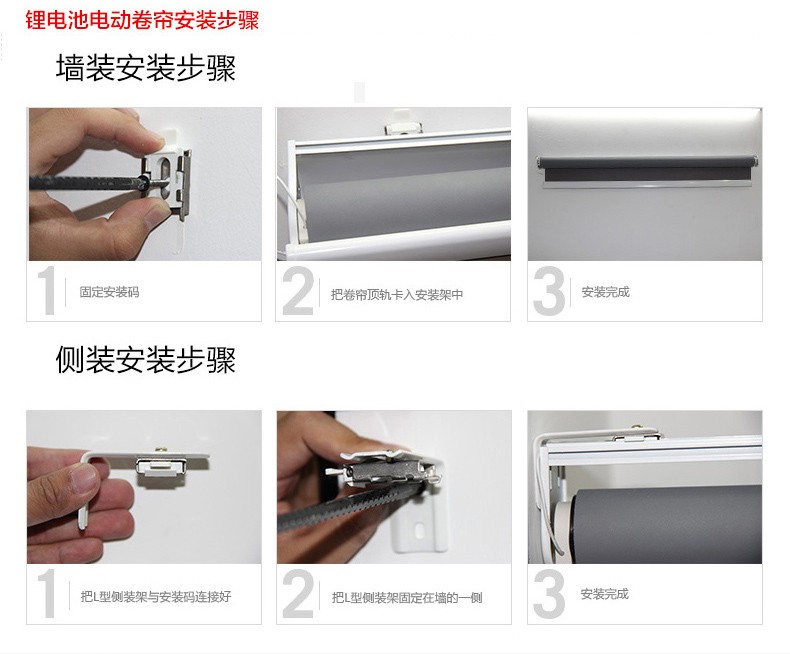 锂电池电动卷帘安装步骤

墙装安装步骤

1 固定安装码

2 把卷帘顶轨卡入安装架中

3 安装完成

侧装安装步骤

1 把L型侧装架与安装码连接好

2 把L型侧装架固定在墙的一侧

3 安装完成