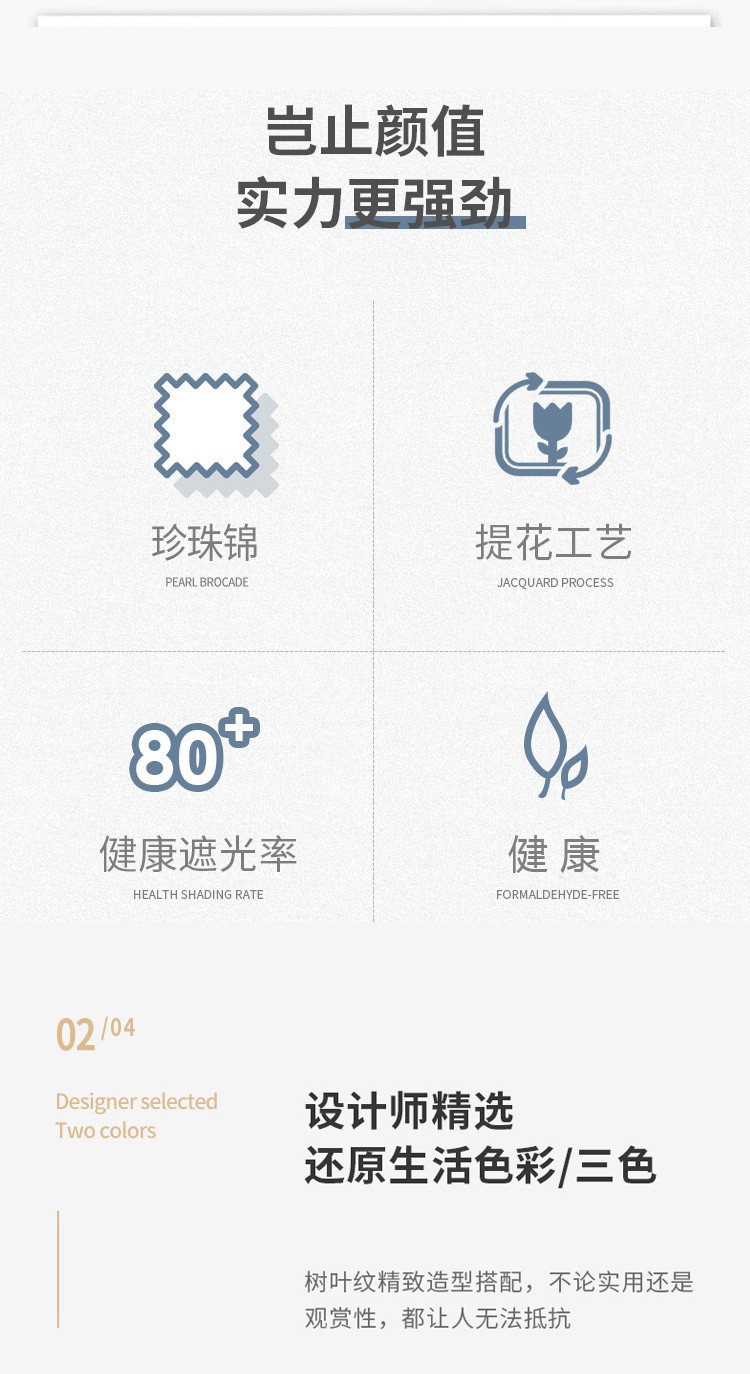 岂止颜值
实力更强劲

珍珠锦
PEARL BROCADE

提花工艺
JACQUARD PROCESS

80+
健康遮光率
HEALTH SHADING RATE

健 康
FORMALDEHYDE-FREE

02/04

Designer selected
Two colors

设计师精选
还原生活色彩/三色

树叶纹精致造型搭配，不论实用还是观赏性，都让人无法抵抗