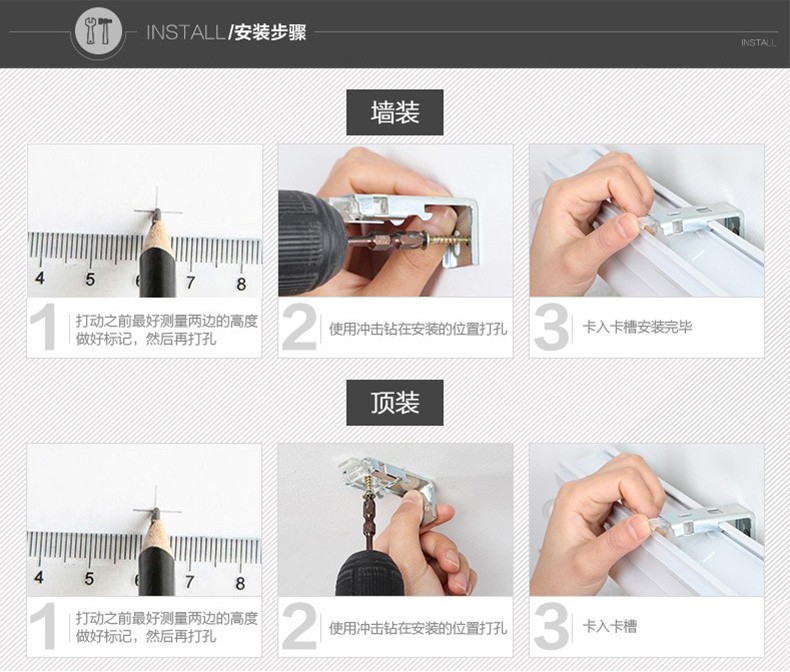 INSTALL/安装步骤

INSTALL

墙装

4 5 6 7 8

1 打动之前最好测量两边的高度做好标记，然后再打孔

2 使用冲击钻在安装的位置打孔

3 卡入卡槽安装完毕

顶装

4 5 6 7 8

1 打动之前最好测量两边的高度做好标记，然后再打孔

2 使用冲击钻在安装的位置打孔

3 卡入卡槽